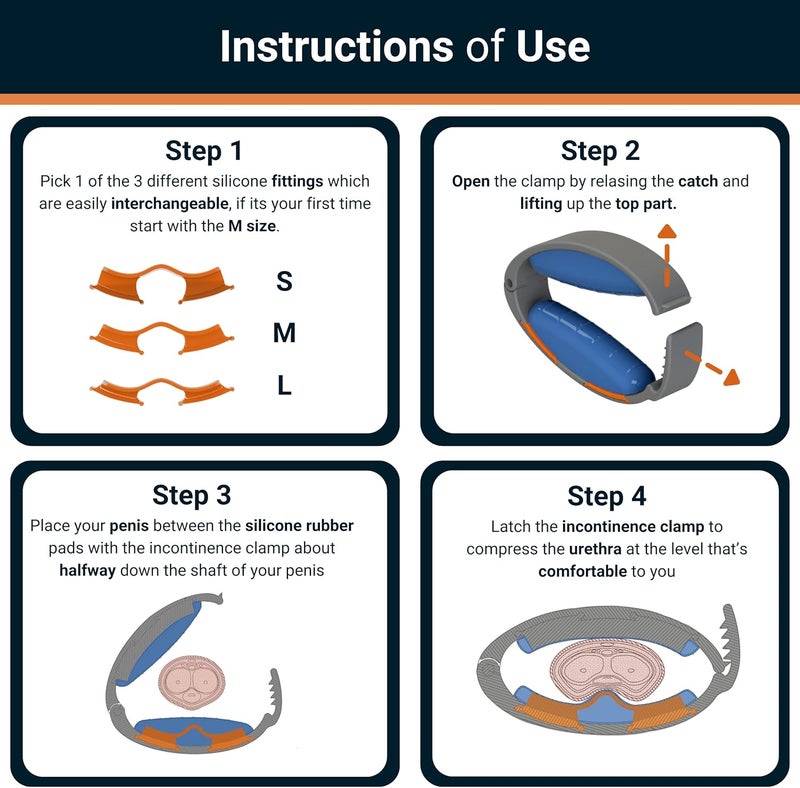 Instructions of Use

Step 1

Pick 1 of the 3 different silicone fittings which are easily interchangeable, if its your first time start with the M size.

S

M

L

Step 2

Open the clamp by relasing the catch and lifting up the top part.

Step 3

Place your penis between the silicone rubber pads with the incontinence clamp about halfway down the shaft of your penis

Step 4

Latch the incontinence clamp to compress the urethra at the level that's comfortable to you